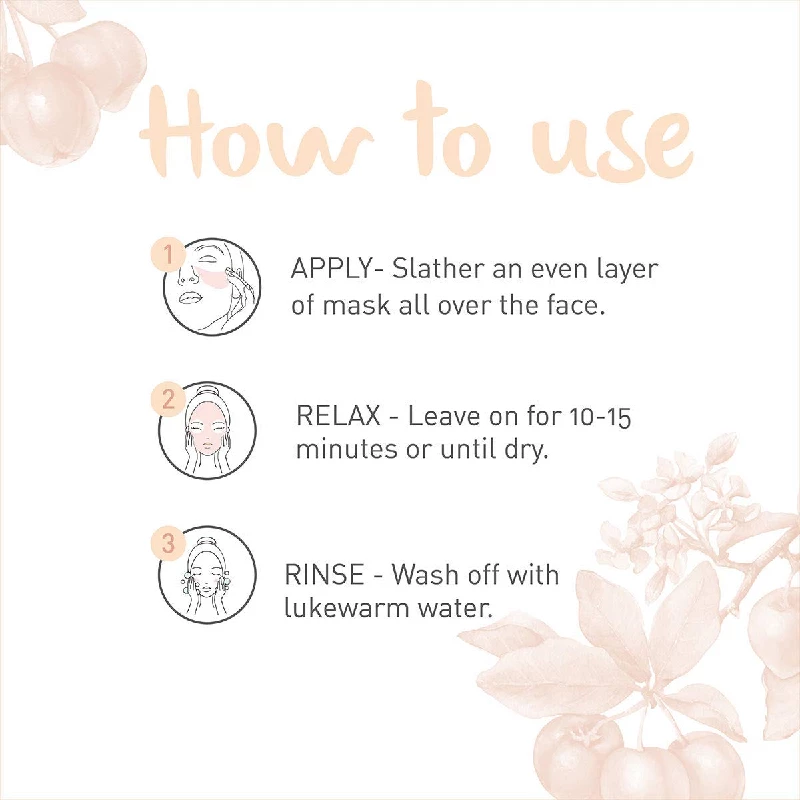 How to use

1 APPLY- Slather an even layer of mask all over the face.

2 RELAX - Leave on for 10-15 minutes or until dry.

3 RINSE - Wash off with lukewarm water.